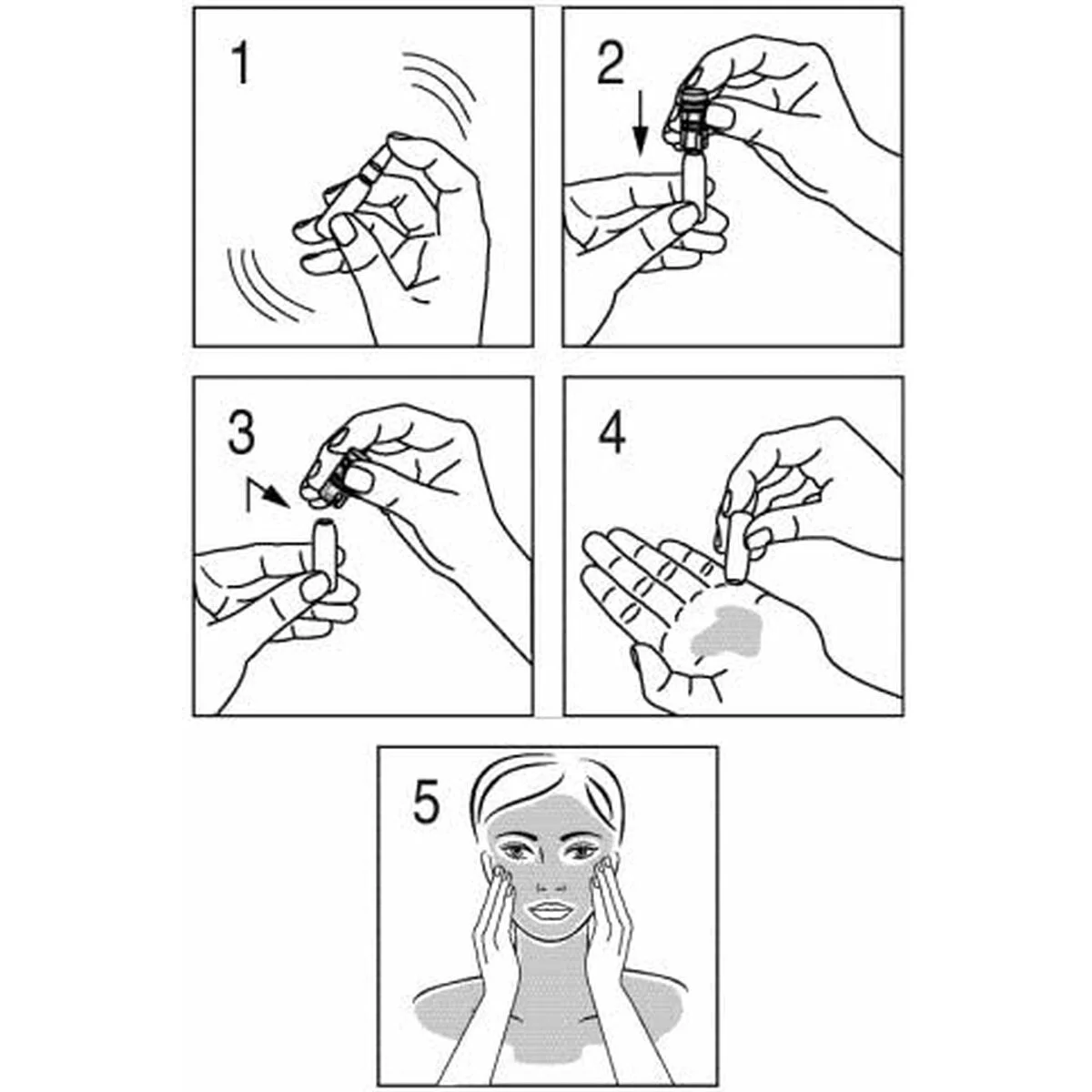 1

2

3

4

5