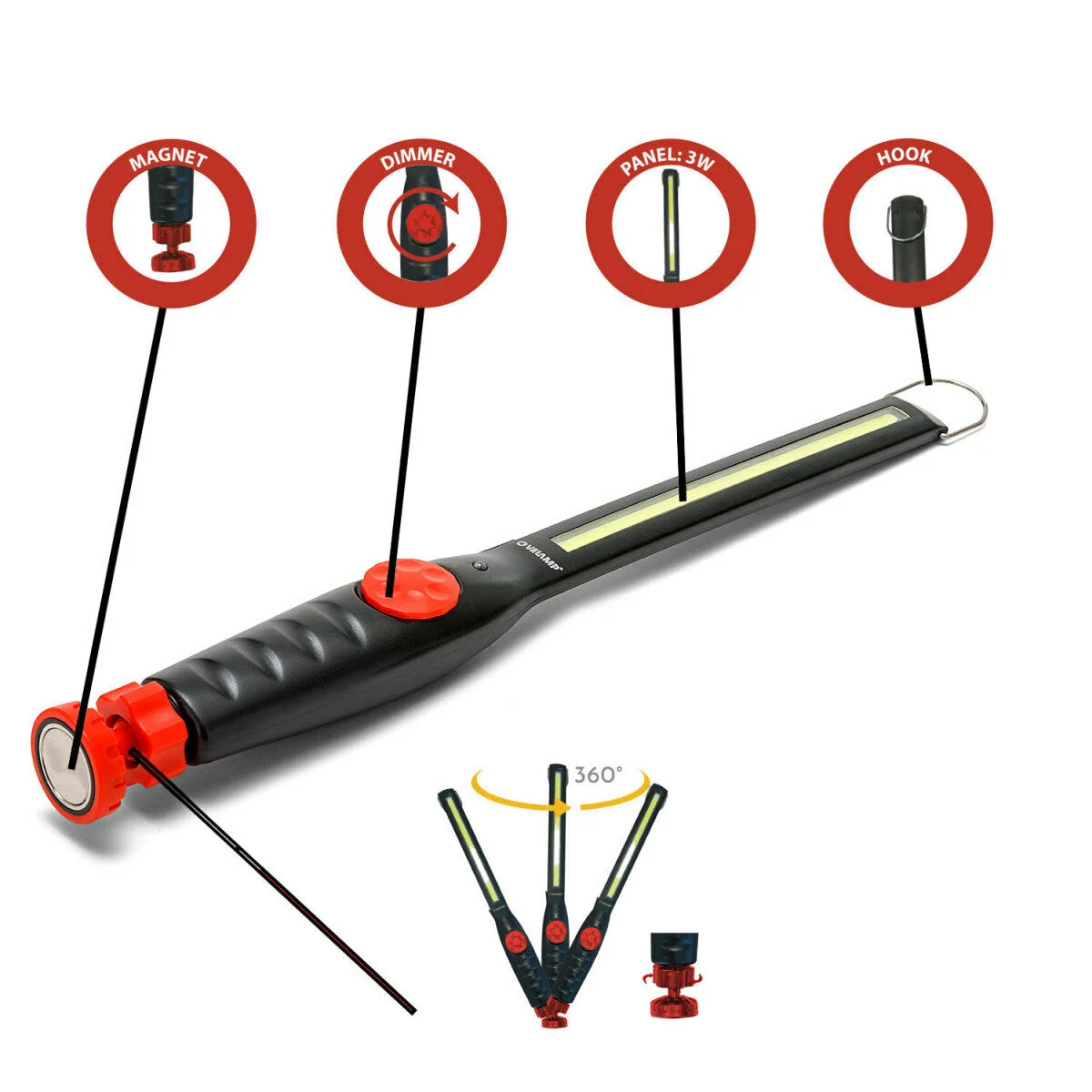 MAGNET

DIMMER

PANEL: 3W

HOOK

VELAMP

360°