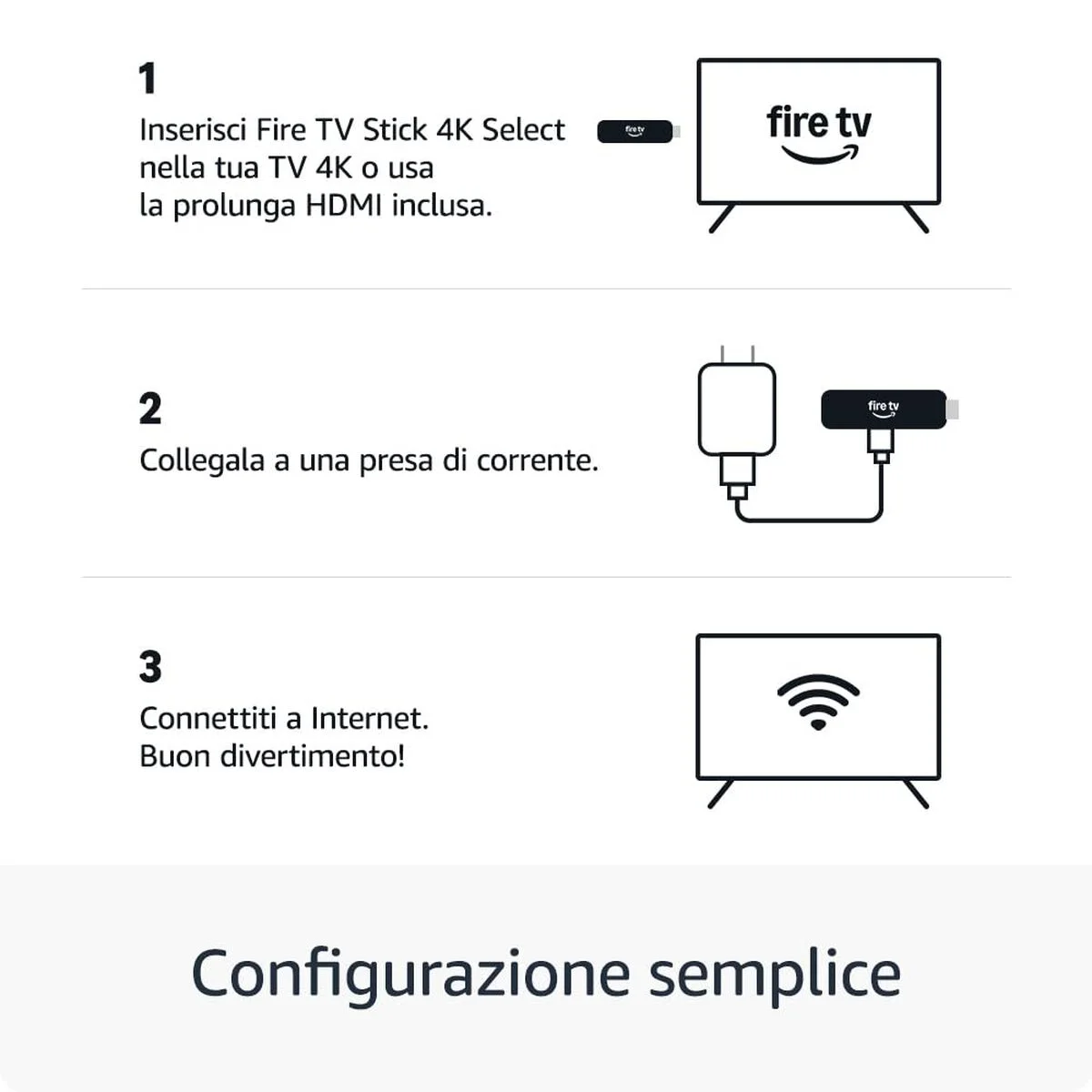 1
Inserisci Fire TV Stick 4K Select nella tua TV 4K o usa la prolunga HDMI inclusa.

fire tv

fire tv

2
Collegala a una presa di corrente.

fire tv

3
Connettiti a Internet. Buon divertimento!

Configurazione semplice