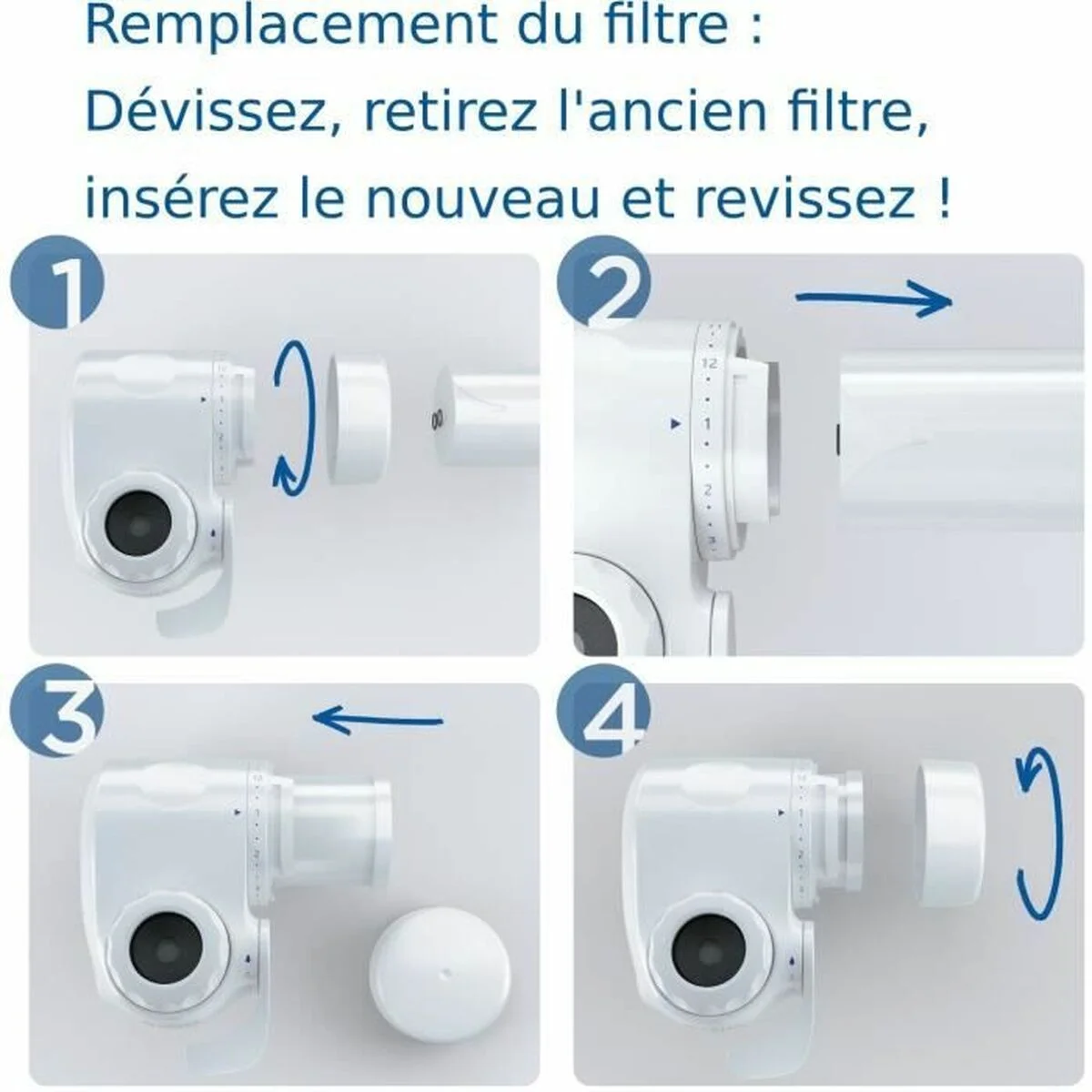 Remplacement du filtre :
Dévissez, retirez l'ancien filtre, insérez le nouveau et revissez !

1

2

12
1
2
3

3

4